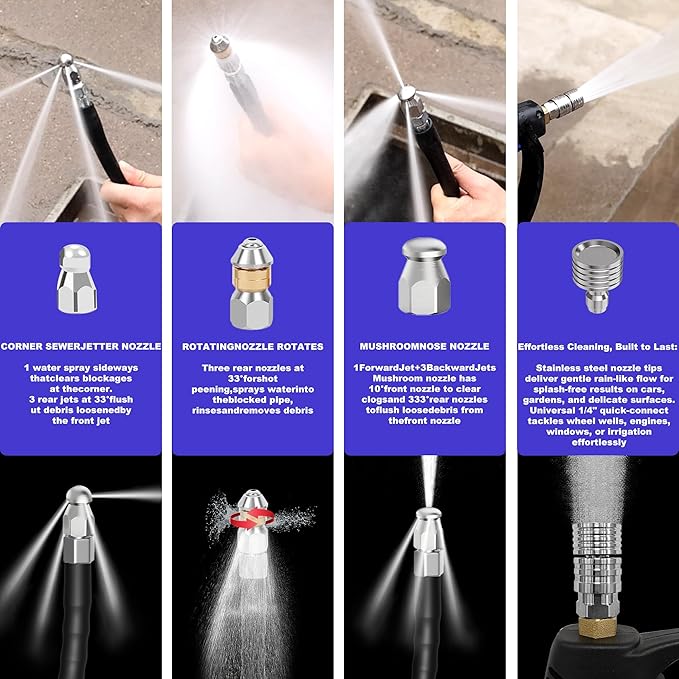 CORNER SEWERJETTER NOZZLE

1 water spray sideways thatclears blockages at thecorner. 3 rear jets at 33°flush ut debris loosenedby the front jet

ROTATINGNOZZLE ROTATES

Three rear nozzles at 33°forshot peening,sprays waterinto theblocked pipe, rinsesandremoves debris

MUSHROOMNOSE NOZZLE

1ForwardJet+3BackwardJets Mushroom nozzle has 10°front nozzle to clear clogsand 333°rear nozzles toflush loosedebris from thefront nozzle

Effortless Cleaning, Built to Last:

Stainless steel nozzle tips deliver gentle rain-like flow for splash-free results on cars, gardens, and delicate surfaces. Universal 1/4" quick-connect tackles wheel wells, engines, windows, or irrigation effortlessly