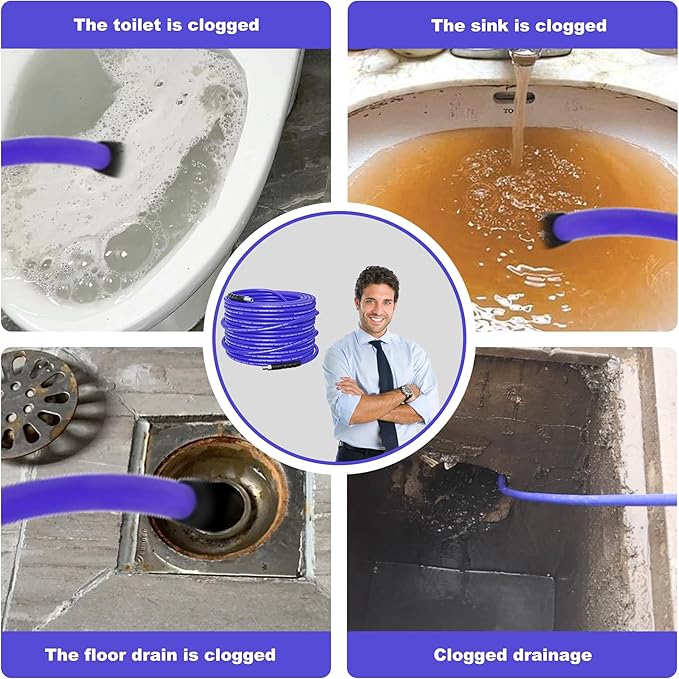 The toilet is clogged

The sink is clogged

The floor drain is clogged

Clogged drainage