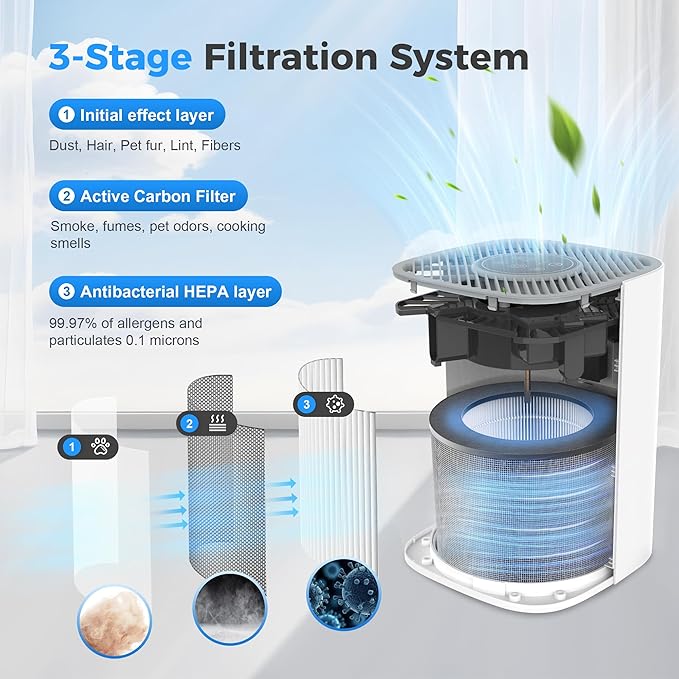 3-Stage Filtration System

1 Initial effect layer

Dust, Hair, Pet fur, Lint, Fibers

2 Active Carbon Filter

Smoke, fumes, pet odors, cooking smells

3 Antibacterial HEPA layer

99.97% of allergens and particulates 0.1 microns

1

2

3