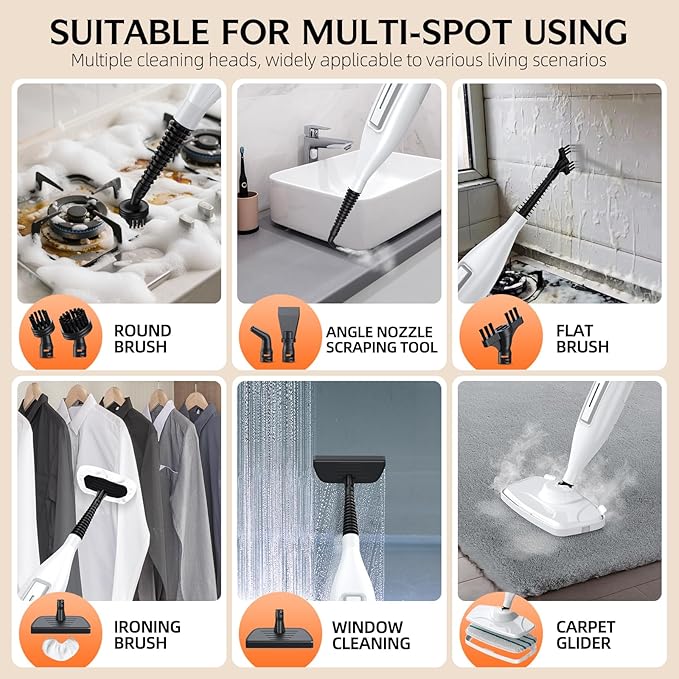 SUITABLE FOR MULTI-SPOT USING
Multiple cleaning heads, widely applicable to various living scenarios

ROUND BRUSH

ANGLE NOZZLE SCRAPING TOOL

FLAT BRUSH

IRONING BRUSH

WINDOW CLEANING

CARPET GLIDER