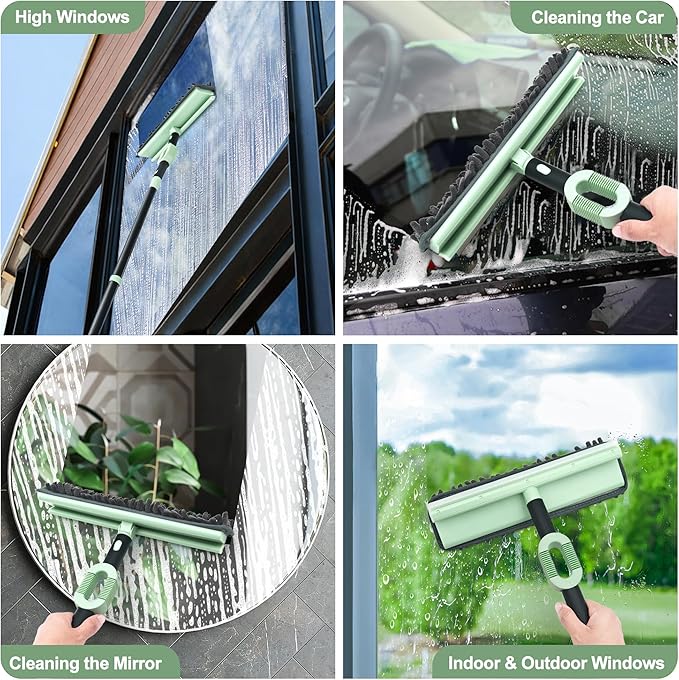 High Windows

Cleaning the Car

Cleaning the Mirror

Indoor & Outdoor Windows