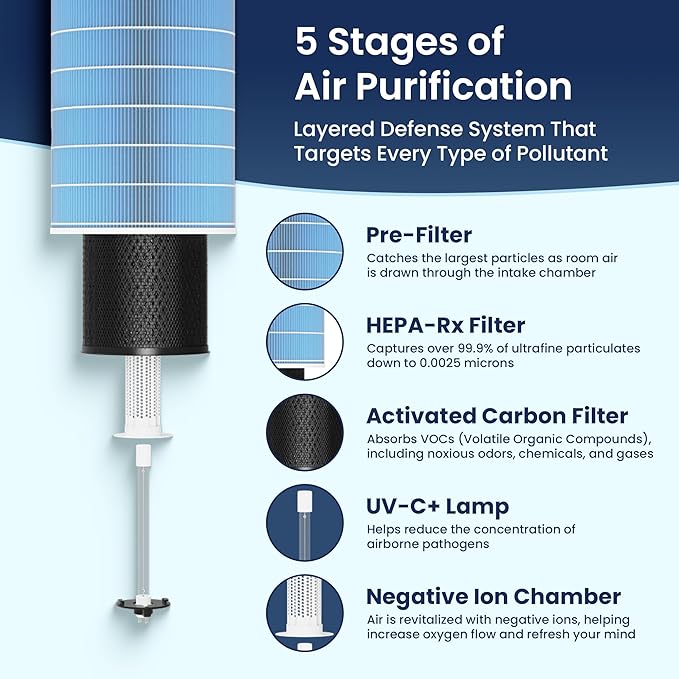 5 Stages of Air Purification

Layered Defense System That Targets Every Type of Pollutant

Pre-Filter

Catches the largest particles as room air is drawn through the intake chamber

HEPA-Rx Filter

Captures over 99.9% of ultrafine particulates down to 0.0025 microns

Activated Carbon Filter

Absorbs VOCs (Volatile Organic Compounds), including noxious odors, chemicals, and gases

UV-C+ Lamp

Helps reduce the concentration of airborne pathogens

Negative Ion Chamber

Air is revitalized with negative ions, helping increase oxygen flow and refresh your mind