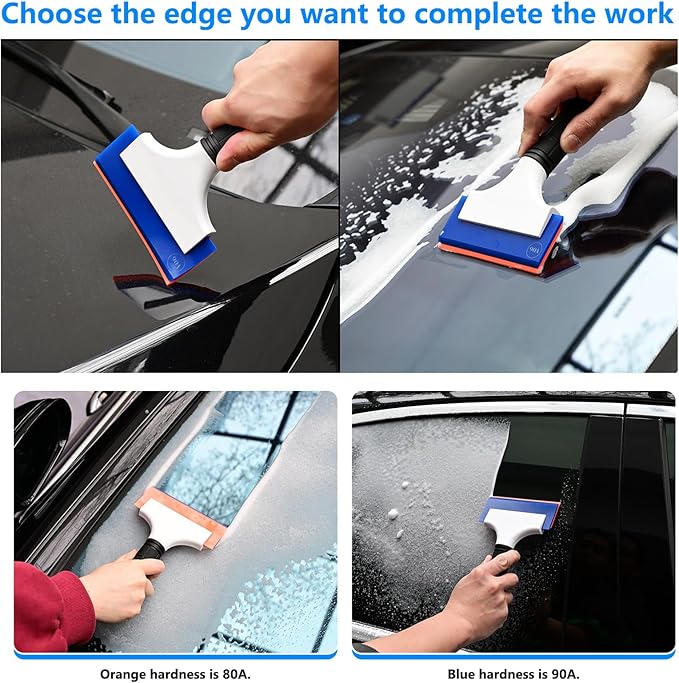 Choose the edge you want to complete the work

90A

90A

Orange hardness is 80A.

Blue hardness is 90A.