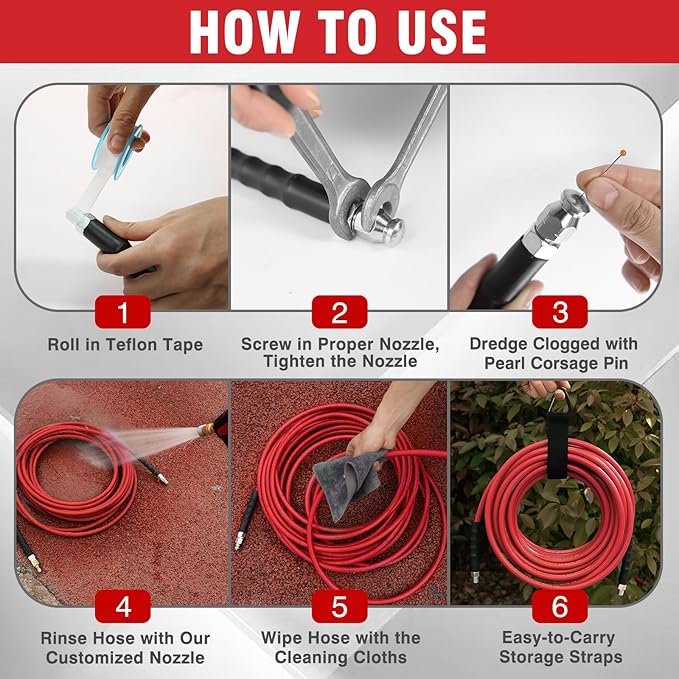 HOW TO USE

1
Roll in Teflon Tape

2
Screw in Proper Nozzle, Tighten the Nozzle

3
Dredge Clogged with Pearl Corsage Pin

4
Rinse Hose with Our Customized Nozzle

5
Wipe Hose with the Cleaning Cloths

6
Easy-to-Carry Storage Straps