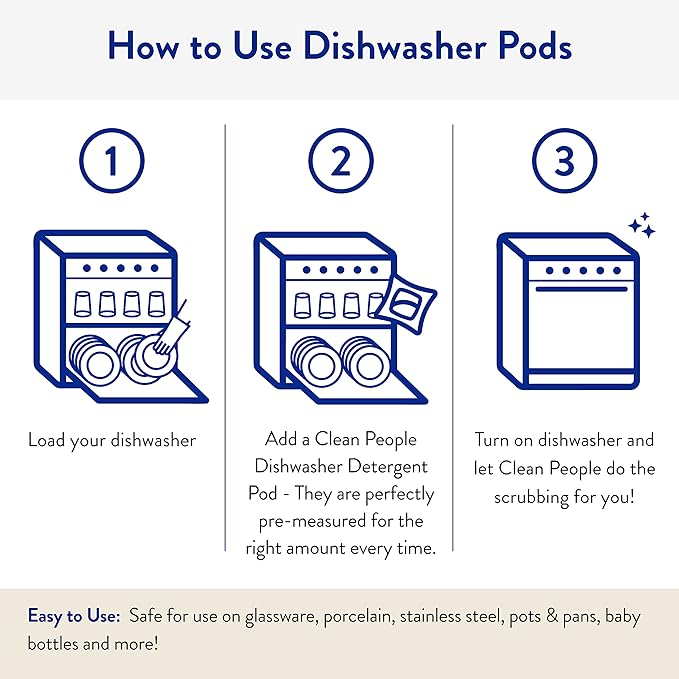 How to Use Dishwasher Pods

1

Load your dishwasher

2

Add a Clean People Dishwasher Detergent Pod - They are perfectly pre-measured for the right amount every time.

3

Turn on dishwasher and let Clean People do the scrubbing for you!

Easy to Use: Safe for use on glassware, porcelain, stainless steel, pots & pans, baby bottles and more!