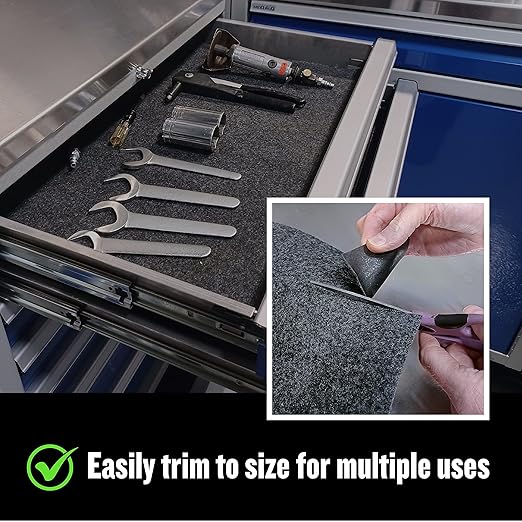 Easily trim to size for multiple uses