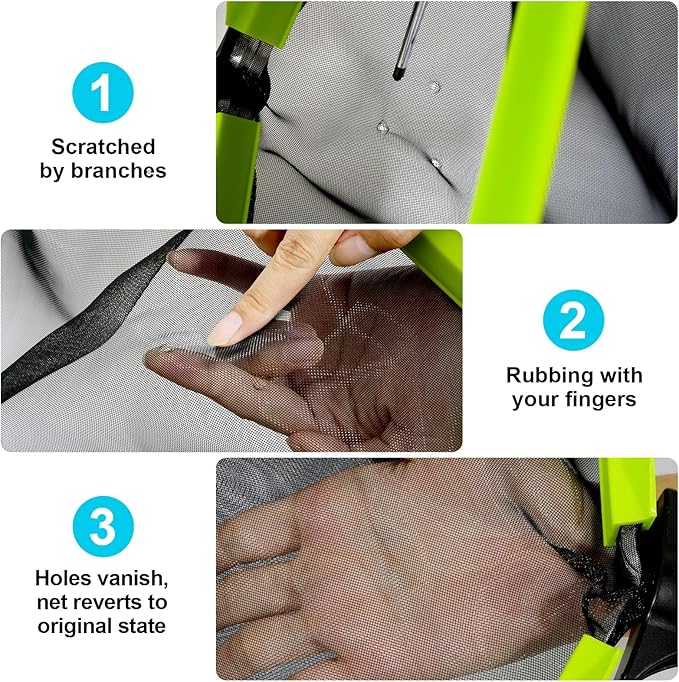 1

Scratched by branches

2

Rubbing with your fingers

3

Holes vanish, net reverts to original state