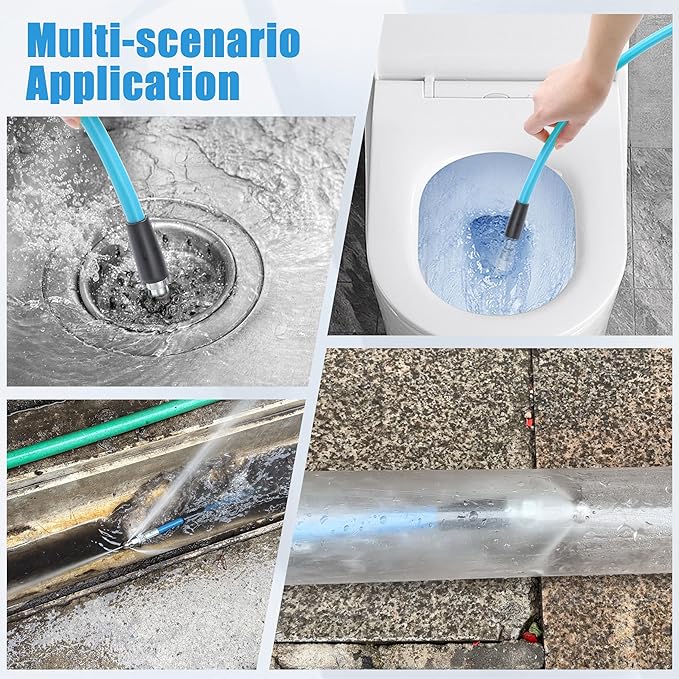 Multi-scenario Application